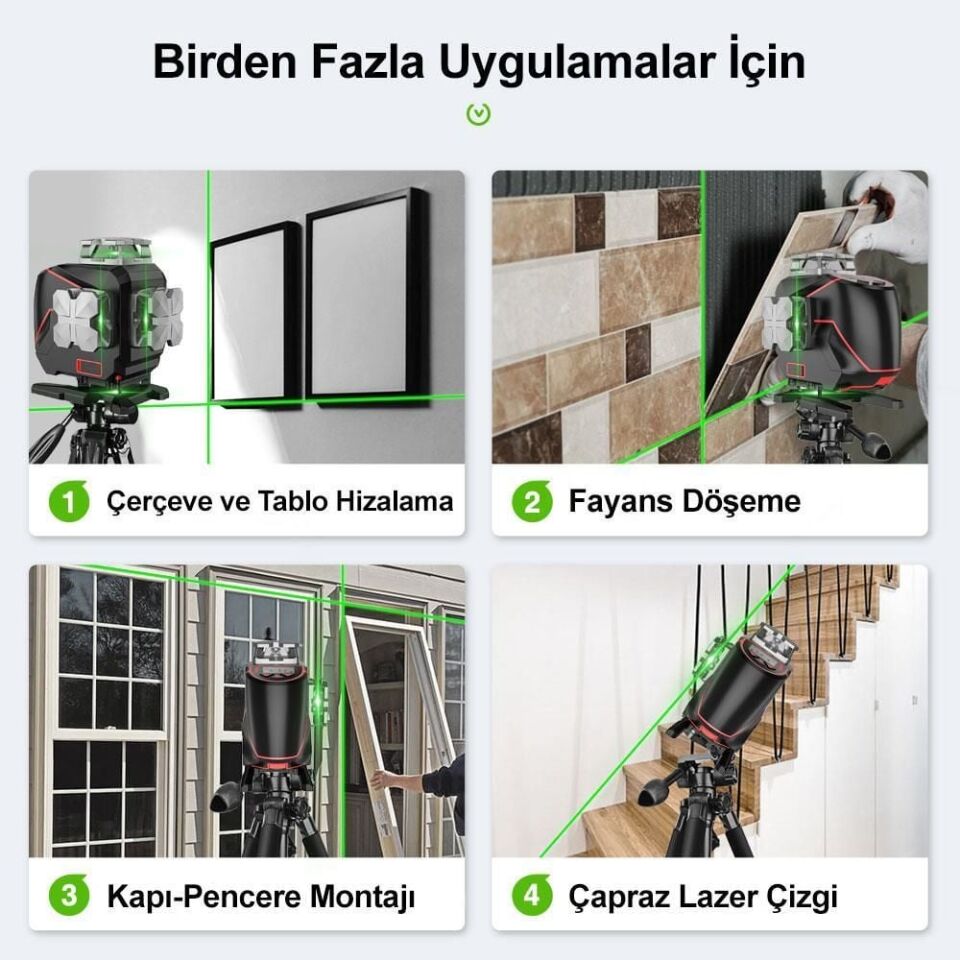 Birden Fazla Uygulamalar İçin

1 Çerçeve ve Tablo Hizalama

2 Fayans Döşeme

3 Kapı-Pencere Montajı

4 Çapraz Lazer Çizgi